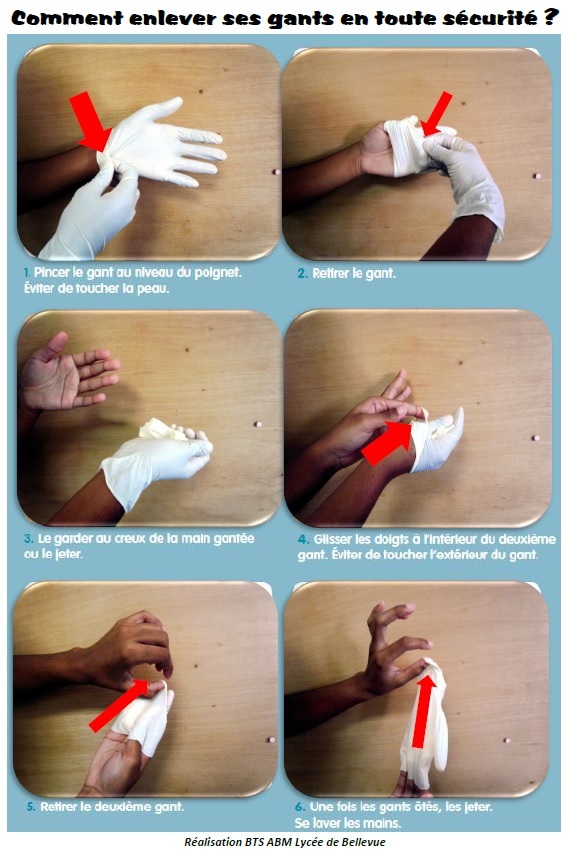 Comment enlever ses gants en toute sécurité ?

1. Pincer le gant au niveau du poignet. Éviter de toucher la peau.

2. Retirer le gant.

3. Le garder au creux de la main gantée ou le jeter.

4. Glisser les doigts à l'intérieur du deuxième gant. Éviter de toucher l'extérieur du gant.

5. Retirer le deuxième gant.

6. Une fois les gants ôtés, les jeter. Se laver les mains.

Réalisation BTS ABM Lycée de Bellevue