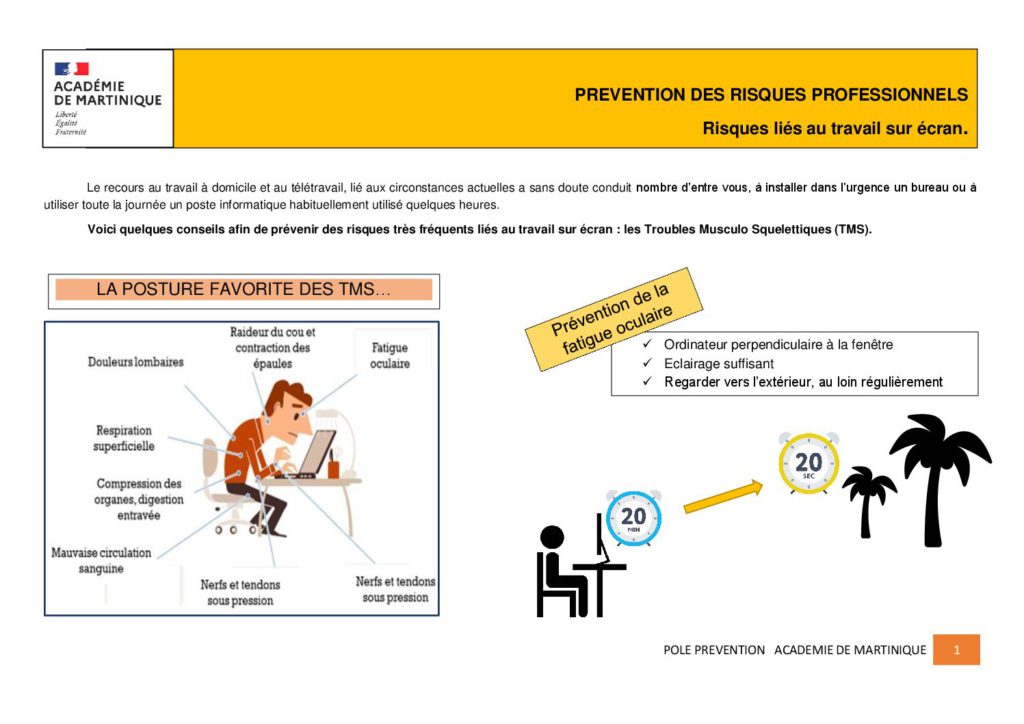 ACADÉMIE DE MARTINIQUE
Liberté
Égalité
Fraternité

PREVENTION DES RISQUES PROFESSIONNELS
Risques liés au travail sur écran.

Le recours au travail à domicile et au télétravail, lié aux circonstances actuelles a sans doute conduit nombre d'entre vous, à installer dans l'urgence un bureau ou à utiliser toute la journée un poste informatique habituellement utilisé quelques heures.

Voici quelques conseils afin de prévenir des risques très fréquents liés au travail sur écran : les Troubles Musculo Squelettiques (TMS).

LA POSTURE FAVORITE DES TMS…

Douleurs lombaires
Raideur du cou et contraction des épaules
Fatigue oculaire
Respiration superficielle
Compression des organes, digestion entravée
Mauvaise circulation sanguine
Nerfs et tendons sous pression
Nerfs et tendons sous pression

Prévention de la fatigue oculaire

✓ Ordinateur perpendiculaire à la fenêtre
✓ Eclairage suffisant
✓ Regarder vers l'extérieur, au loin régulièrement

20 MIN
20 SEC

POLE PREVENTION ACADEMIE DE MARTINIQUE 1