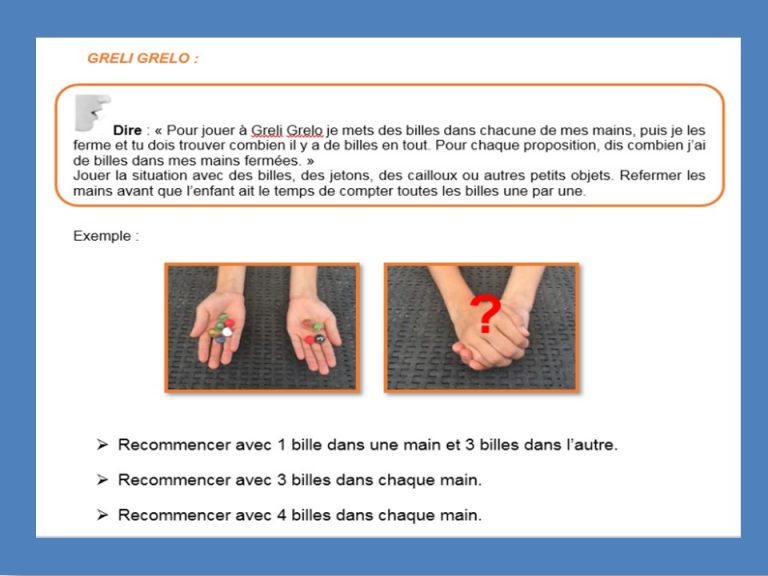 GRELI GRELO :

Dire : « Pour jouer à Greli Grelo je mets des billes dans chacune de mes mains, puis je les ferme et tu dois trouver combien il y a de billes en tout. Pour chaque proposition, dis combien j'ai de billes dans mes mains fermées. »
Jouer la situation avec des billes, des jetons, des cailloux ou autres petits objets. Refermer les mains avant que l'enfant ait le temps de compter toutes les billes une par une.

Exemple :

?

➢ Recommencer avec 1 bille dans une main et 3 billes dans l'autre.

➢ Recommencer avec 3 billes dans chaque main.

➢ Recommencer avec 4 billes dans chaque main.