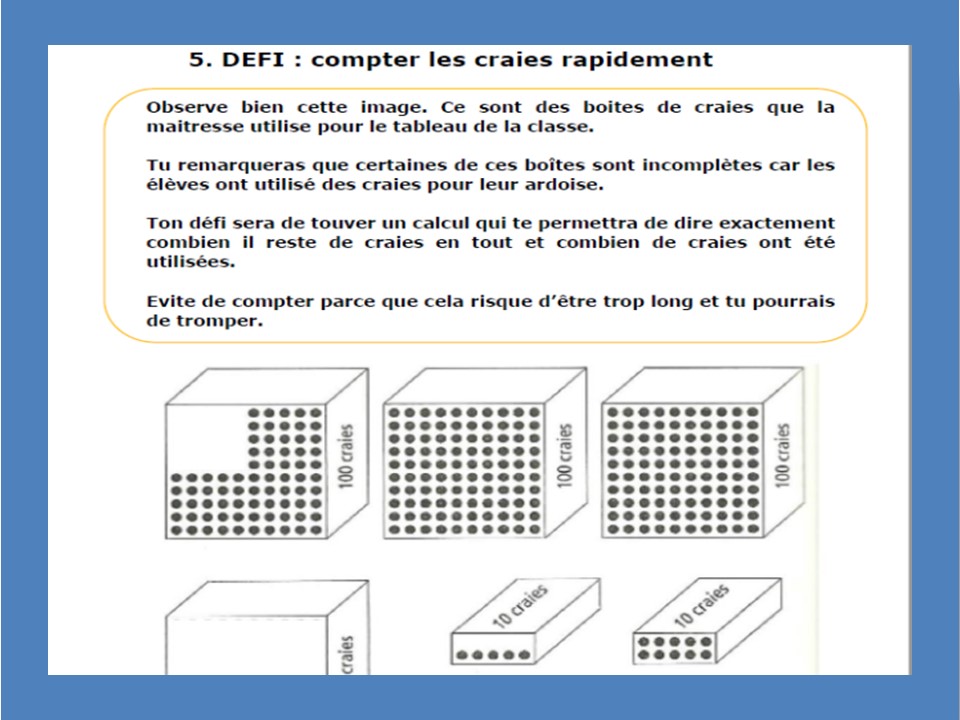 5. DEFI : compter les craies rapidement

Observe bien cette image. Ce sont des boites de craies que la maitresse utilise pour le tableau de la classe.

Tu remarqueras que certaines de ces boîtes sont incomplètes car les élèves ont utilisé des craies pour leur ardoise.

Ton défi sera de touver un calcul qui te permettra de dire exactement combien il reste de craies en tout et combien de craies ont été utilisées.

Evite de compter parce que cela risque d'être trop long et tu pourrais de tromper.

100 craies

100 craies

100 craies

craies

10 craies

10 craies