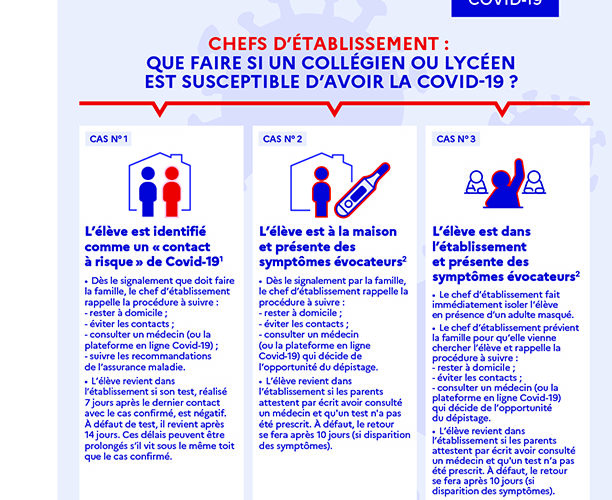 COVID-19

CHEFS D'ÉTABLISSEMENT :
QUE FAIRE SI UN COLLÉGIEN OU LYCÉEN EST SUSCEPTIBLE D'AVOIR LA COVID-19 ?

CAS N° 1

L'élève est identifié comme un « contact à risque » de Covid-19$^1$

• Dès le signalement que doit faire la famille, le chef d'établissement rappelle la procédure à suivre :
- rester à domicile ;
- éviter les contacts ;
- consulter un médecin (ou la plateforme en ligne Covid-19) ;
- suivre les recommandations de l'assurance maladie.

• L'élève revient dans l'établissement si son test, réalisé 7 jours après le dernier contact avec le cas confirmé, est négatif. À défaut de test, il revient après 14 jours. Ces délais peuvent être prolongés s'il vit sous le même toit que le cas confirmé.

CAS N° 2

L'élève est à la maison et présente des symptômes évocateurs$^2$

• Dès le signalement par la famille, le chef d'établissement rappelle la procédure à suivre :
- rester à domicile ;
- éviter les contacts ;
- consulter un médecin (ou la plateforme en ligne Covid-19) qui décide de l'opportunité du dépistage.

• L'élève revient dans l'établissement si les parents attestent par écrit avoir consulté un médecin et qu'un test n'a pas été prescrit. À défaut, le retour se fera après 10 jours (si disparition des symptômes).

CAS N° 3

L'élève est dans l'établissement et présente des symptômes évocateurs$^2$

• Le chef d'établissement fait immédiatement isoler l'élève en présence d'un adulte masqué.

• Le chef d'établissement prévient la famille pour qu'elle vienne chercher l'élève et rappelle la procédure à suivre :
- rester à domicile ;
- éviter les contacts ;
- consulter un médecin (ou la plateforme en ligne Covid-19) qui décide de l'opportunité du dépistage.

• L'élève revient dans l'établissement si les parents attestent par écrit avoir consulté un médecin et qu'un test n'a pas été prescrit. À défaut, le retour se fera après 10 jours (si disparition des symptômes).