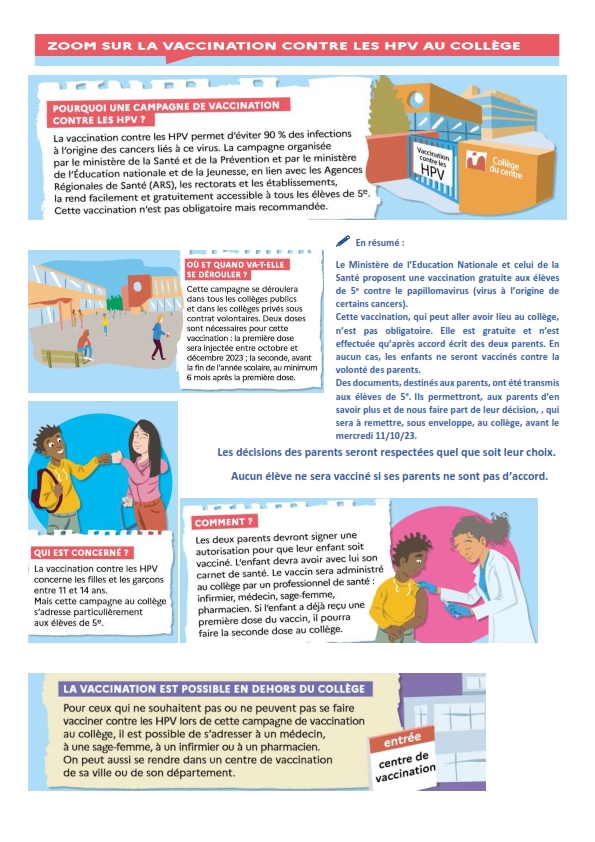 ZOOM SUR LA VACCINATION CONTRE LES HPV AU COLLÈGE

POURQUOI UNE CAMPAGNE DE VACCINATION CONTRE LES HPV ?

La vaccination contre les HPV permet d'éviter 90 % des infections à l'origine des cancers liés à ce virus. La campagne organisée par le ministère de la Santé et de la Prévention et par le ministère de l'Éducation nationale et de la Jeunesse, en lien avec les Agences Régionales de Santé (ARS), les rectorats et les établissements, la rend facilement et gratuitement accessible à tous les élèves de 5e. Cette vaccination n'est pas obligatoire mais recommandée.

Vaccination contre les HPV

Collège du centre

OÙ ET QUAND VA-T-ELLE SE DÉROULER ?

Cette campagne se déroulera dans tous les collèges publics et dans les collèges privés sous contrat volontaires. Deux doses sont nécessaires pour cette vaccination : la première dose sera injectée entre octobre et décembre 2023 ; la seconde, avant la fin de l'année scolaire, au minimum 6 mois après la première dose.

En résumé :

Le Ministère de l'Education Nationale et celui de la Santé proposent une vaccination gratuite aux élèves de 5e contre le papillomavirus (virus à l'origine de certains cancers).

Cette vaccination, qui peut aller avoir lieu au collège, n'est pas obligatoire. Elle est gratuite et n'est effectuée qu'après accord écrit des deux parents. En aucun cas, les enfants ne seront vaccinés contre la volonté des parents.

Des documents, destinés aux parents, ont été transmis aux élèves de 5e. Ils permettront, aux parents d'en savoir plus et de nous faire part de leur décision, , qui sera à remettre, sous enveloppe, au collège, avant le mercredi 11/10/23.

Les décisions des parents seront respectées quel que soit leur choix.

Aucun élève ne sera vacciné si ses parents ne sont pas d'accord.

QUI EST CONCERNÉ ?

La vaccination contre les HPV concerne les filles et les garçons entre 11 et 14 ans.
Mais cette campagne au collège s'adresse particulièrement aux élèves de 5e.

COMMENT ?

Les deux parents devront signer une autorisation pour que leur enfant soit vacciné. L'enfant devra avoir avec lui son carnet de santé. Le vaccin sera administré au collège par un professionnel de santé : infirmier, médecin, sage-femme, pharmacien. Si l'enfant a déjà reçu une première dose du vaccin, il pourra faire la seconde dose au collège.

LA VACCINATION EST POSSIBLE EN DEHORS DU COLLÈGE

Pour ceux qui ne souhaitent pas ou ne peuvent pas se faire vacciner contre les HPV lors de cette campagne de vaccination au collège, il est possible de s'adresser à un médecin, à une sage-femme, à un infirmier ou à un pharmacien. On peut aussi se rendre dans un centre de vaccination de sa ville ou de son département.

entrée
centre de vaccination