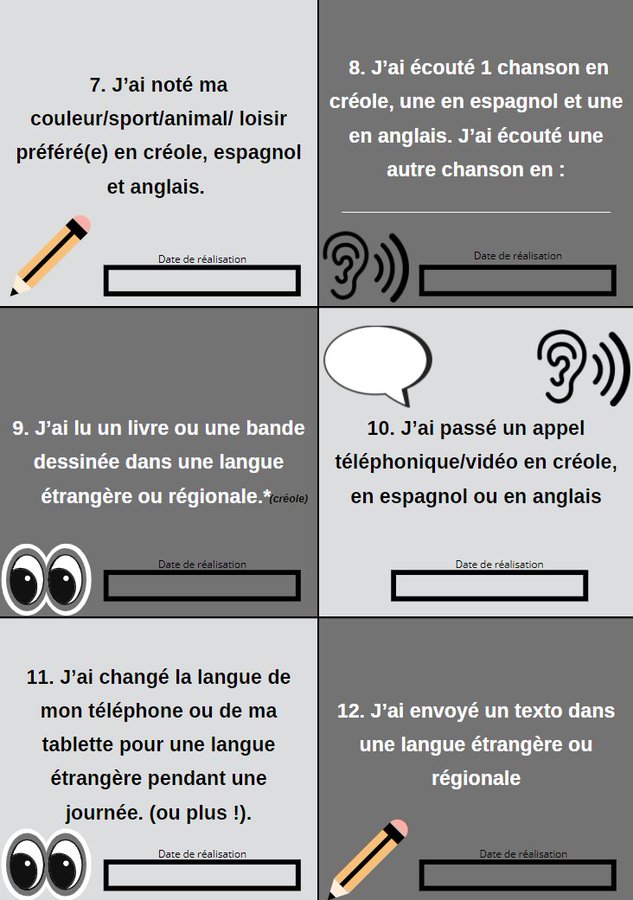 7. J'ai noté ma couleur/sport/animal/ loisir préféré(e) en créole, espagnol et anglais.

Date de réalisation

8. J'ai écouté 1 chanson en créole, une en espagnol et une en anglais. J'ai écouté une autre chanson en :

Date de réalisation

9. J'ai lu un livre ou une bande dessinée dans une langue étrangère ou régionale.*(créole)

Date de réalisation

10. J'ai passé un appel téléphonique/vidéo en créole, en espagnol ou en anglais

Date de réalisation

11. J'ai changé la langue de mon téléphone ou de ma tablette pour une langue étrangère pendant une journée. (ou plus !).

Date de réalisation

12. J'ai envoyé un texto dans une langue étrangère ou régionale

Date de réalisation