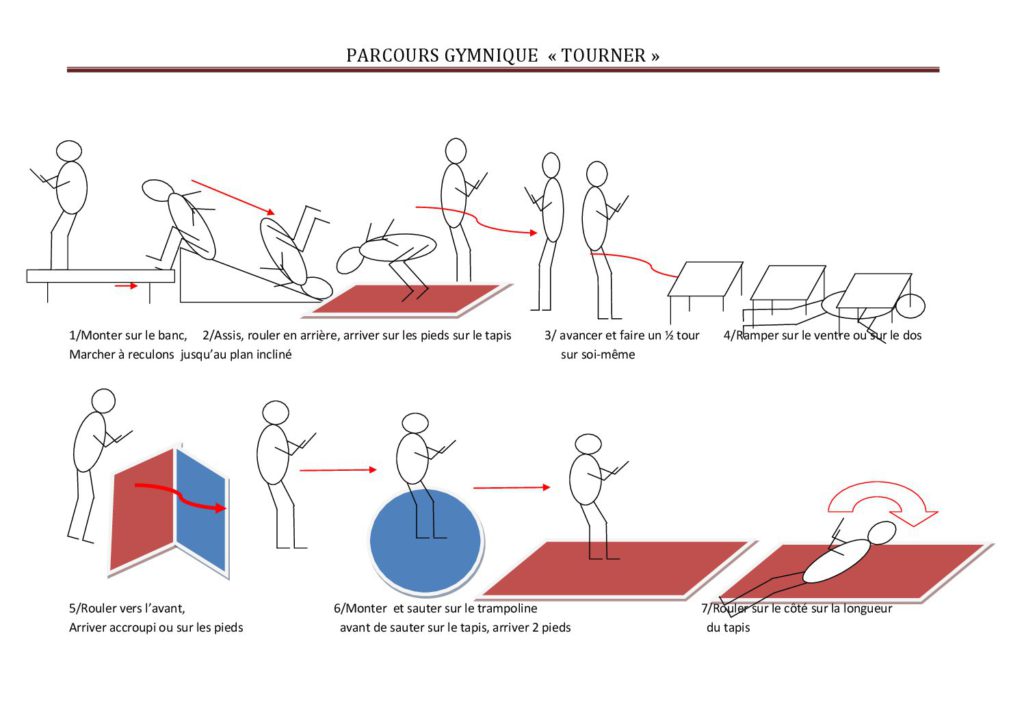 PARCOURS GYMNIQUE « TOURNER »

1/Monter sur le banc,
Marcher à reculons jusqu'au plan incliné

2/Assis, rouler en arrière, arriver sur les pieds sur le tapis

3/ avancer et faire un ½ tour
sur soi-même

4/Ramper sur le ventre ou sur le dos

5/Rouler vers l'avant,
Arriver accroupi ou sur les pieds

6/Monter et sauter sur le trampoline
avant de sauter sur le tapis, arriver 2 pieds

7/Rouler sur le côté sur la longueur
du tapis